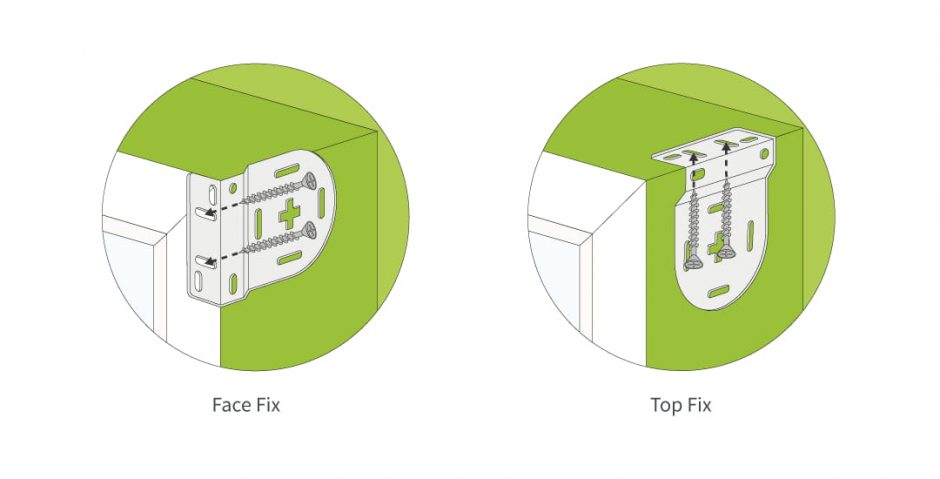 Face Fix

Top Fix