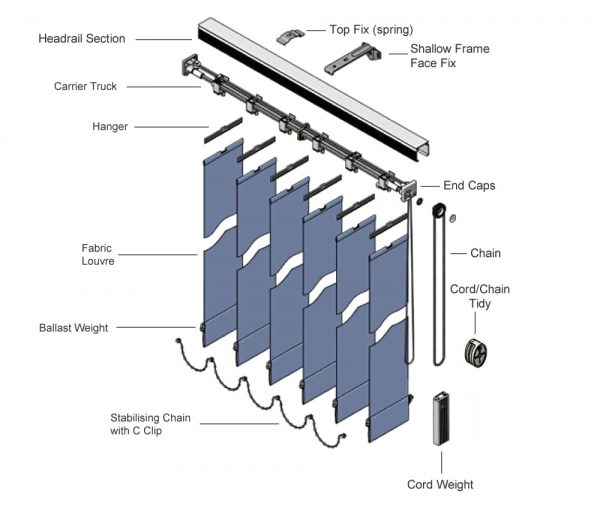 Headrail Section

Top Fix (spring)

Shallow Frame
Face Fix

Carrier Truck

Hanger

End Caps

Fabric
Louvre

Chain

Cord/Chain
Tidy

Ballast Weight

Stabilising Chain
with C Clip

Cord Weight